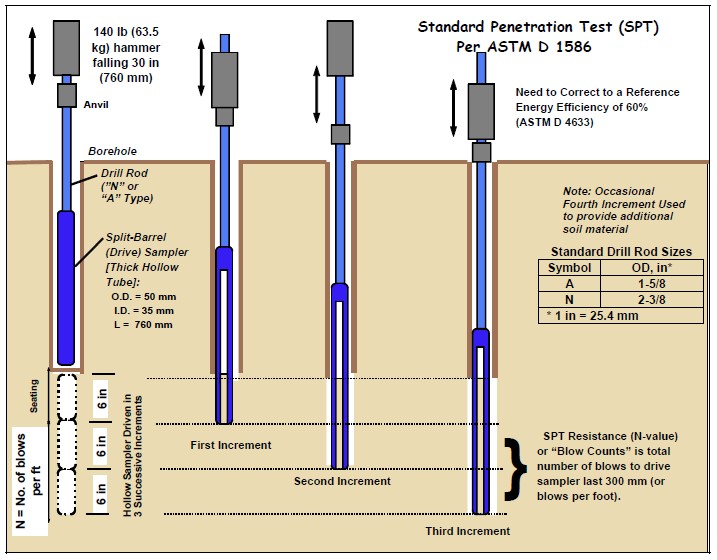 140 lb (63.5 kg) hammer falling 30 in (760 mm)

Anvil

Standard Penetration Test (SPT)
Per ASTM D 1586

Need to Correct to a Reference Energy Efficiency of 60% (ASTM D 4633)

Borehole

Drill Rod ("N" or "A" Type)

Split-Barrel (Drive) Sampler [Thick Hollow Tube]:
O.D. = 50 mm
I.D. = 35 mm
L = 760 mm

Note: Occasional Fourth Increment Used to provide additional soil material

Standard Drill Rod Sizes

| Symbol | OD, in* |
|---|---|
| A | 1-5/8 |
| N | 2-3/8 |
| * 1 in = 25.4 mm | |

Seating

N = No. of blows per ft

6 in

6 in

6 in

Hollow Sampler Driven in 3 Successive Increments

First Increment

Second Increment

Third Increment

SPT Resistance (N-value) or "Blow Counts" is total number of blows to drive sampler last 300 mm (or blows per foot).