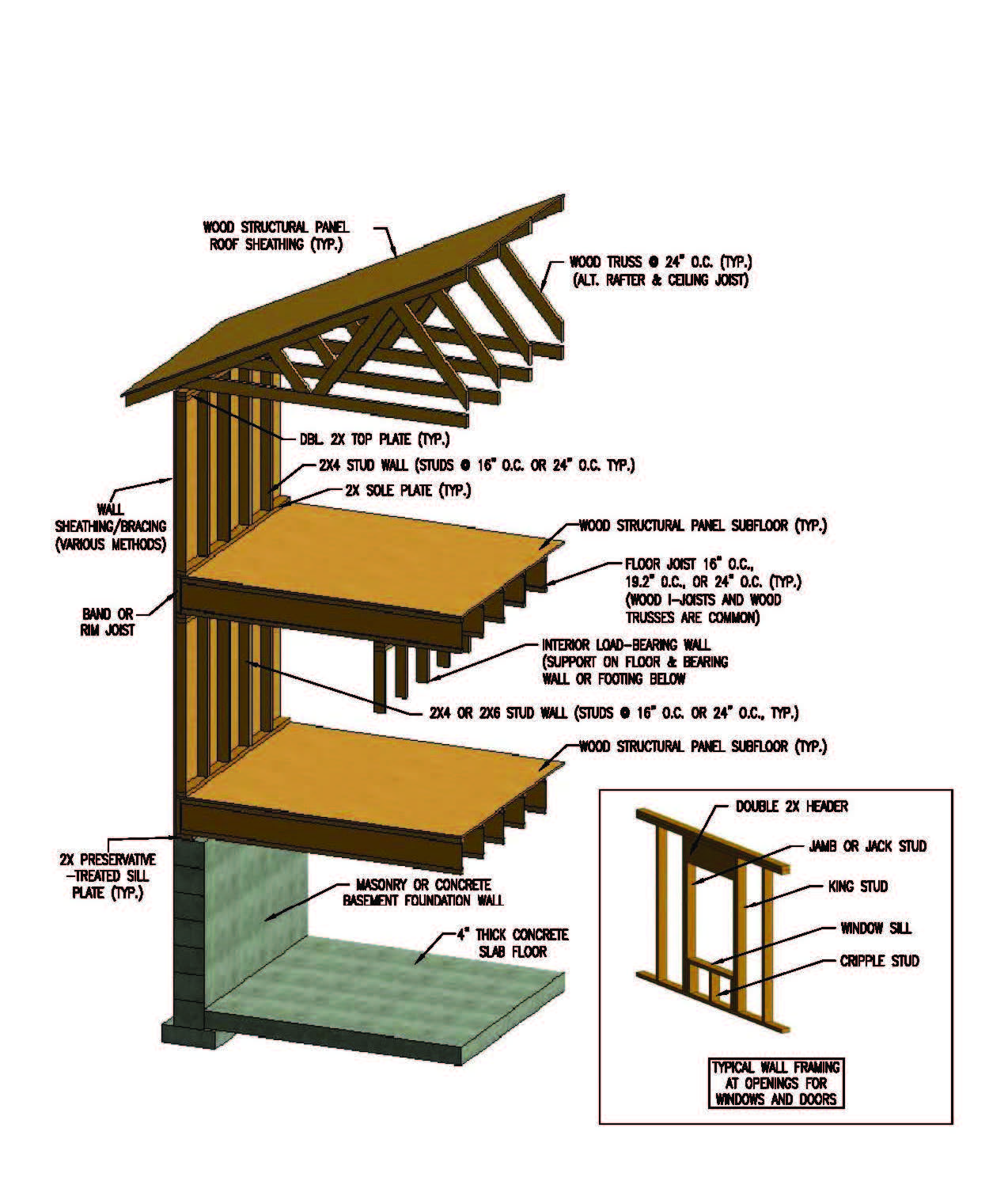 WOOD STRUCTURAL PANEL ROOF SHEATHING (TYP.)

WOOD TRUSS @ 24" O.C. (TYP.) (ALT. RAFTER & CEILING JOIST)

DBL. 2X TOP PLATE (TYP.)

2X4 STUD WALL (STUDS @ 16" O.C. OR 24" O.C. TYP.)

2X SOLE PLATE (TYP.)

WALL SHEATHING/BRACING (VARIOUS METHODS)

WOOD STRUCTURAL PANEL SUBFLOOR (TYP.)

FLOOR JOIST 16" O.C., 19.2" O.C., OR 24" O.C. (TYP.) (WOOD I-JOISTS AND WOOD TRUSSES ARE COMMON)

BAND OR RIM JOIST

INTERIOR LOAD-BEARING WALL (SUPPORT ON FLOOR & BEARING WALL OR FOOTING BELOW

2X4 OR 2X6 STUD WALL (STUDS @ 16" O.C. OR 24" O.C., TYP.)

WOOD STRUCTURAL PANEL SUBFLOOR (TYP.)

2X PRESERVATIVE -TREATED SILL PLATE (TYP.)

MASONRY OR CONCRETE BASEMENT FOUNDATION WALL

4" THICK CONCRETE SLAB FLOOR

DOUBLE 2X HEADER

JAMB OR JACK STUD

KING STUD

WINDOW SILL

CRIPPLE STUD

TYPICAL WALL FRAMING AT OPENINGS FOR WINDOWS AND DOORS